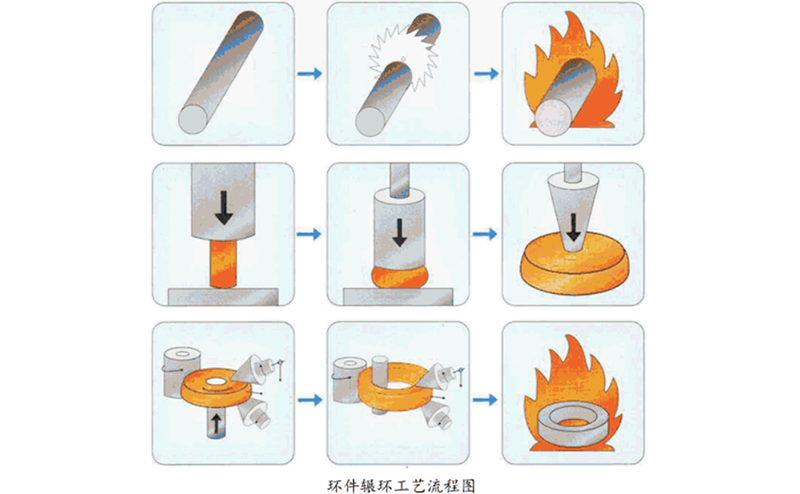 环件辗环工艺流程图